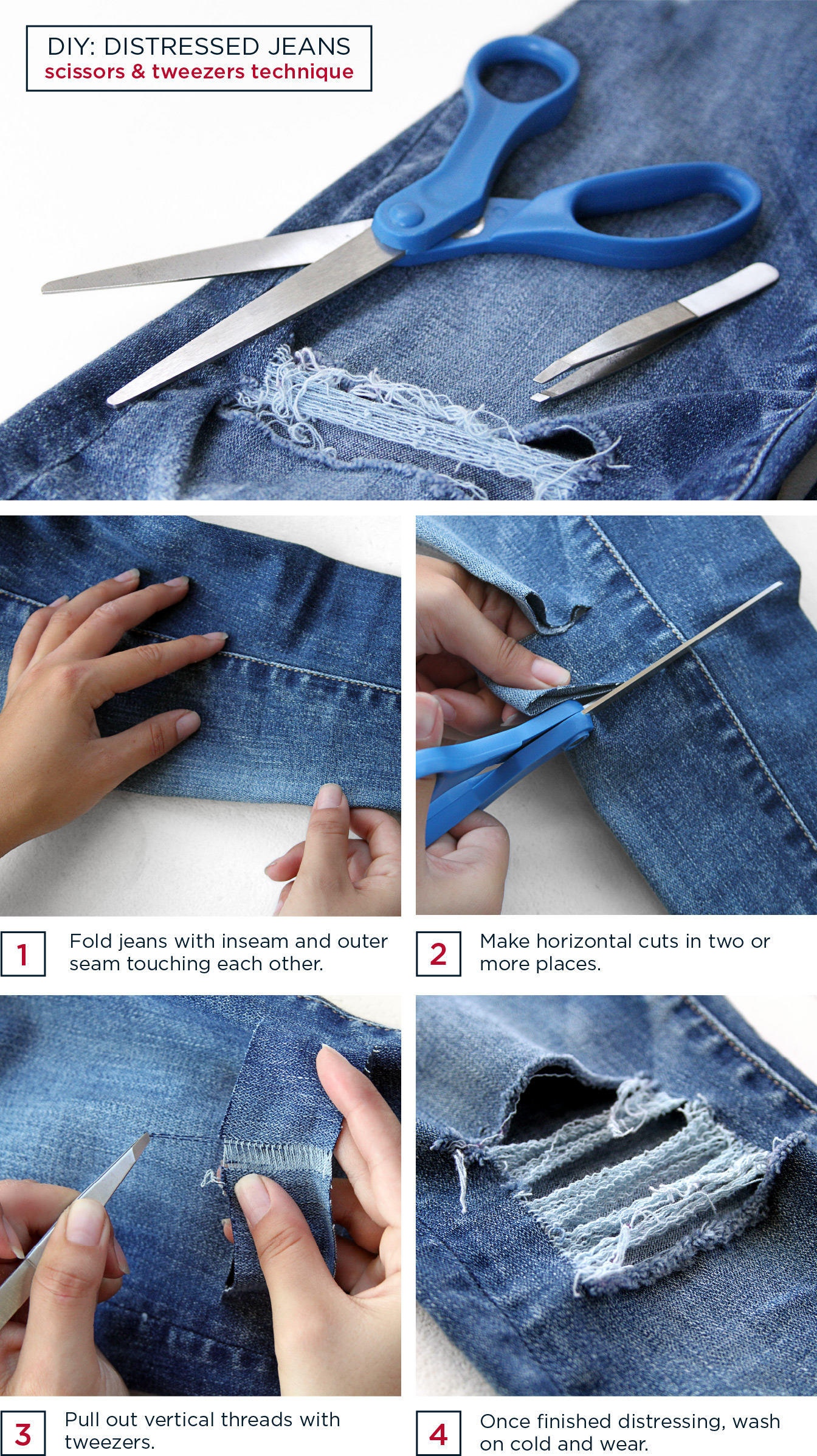 DIY: DISTRESSED JEANS
scissors & tweezers technique

1 Fold jeans with inseam and outer seam touching each other.

2 Make horizontal cuts in two or more places.

3 Pull out vertical threads with tweezers.

4 Once finished distressing, wash on cold and wear.